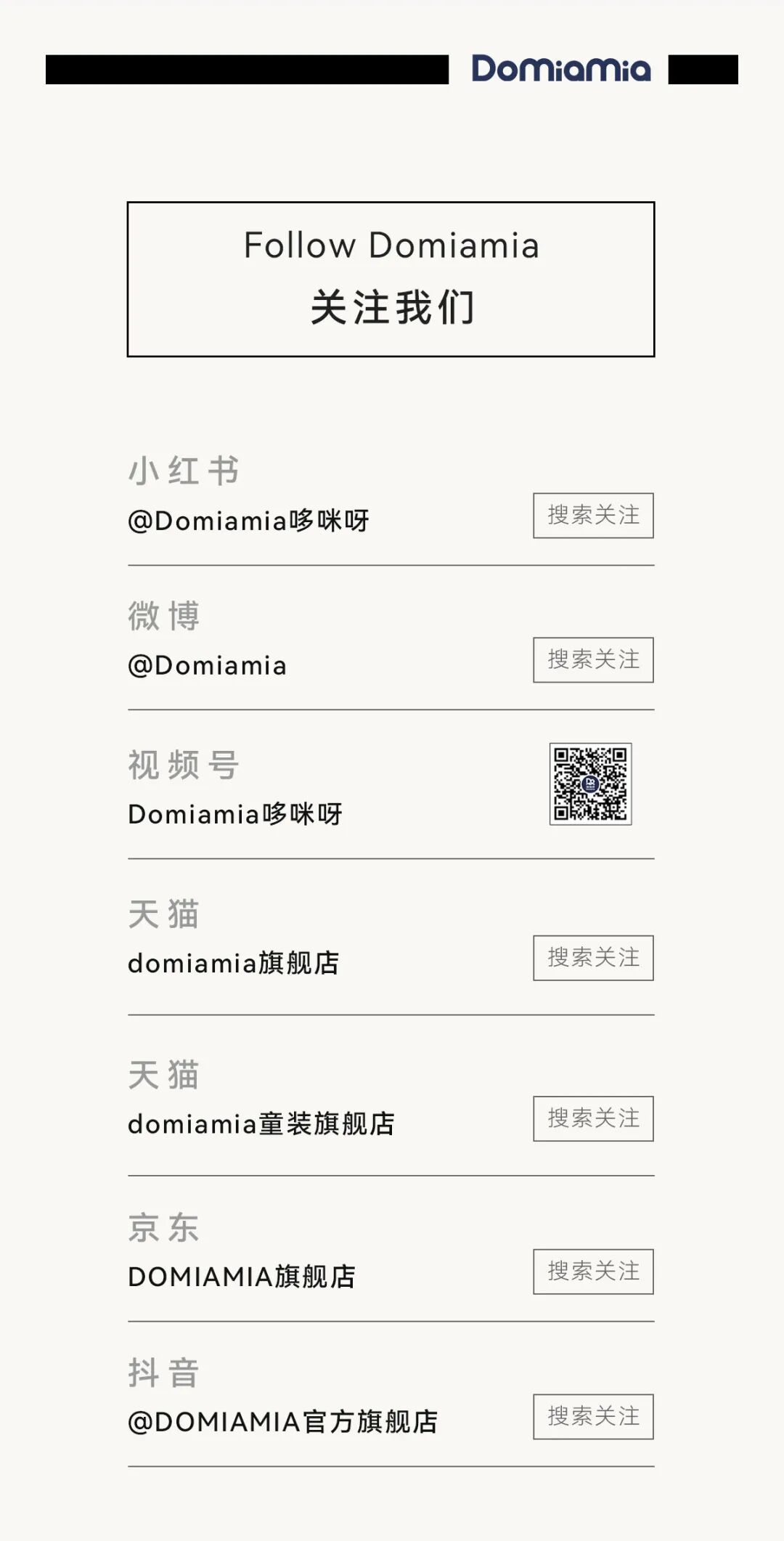 DomiaMia

Follow Domiamia
关注我们

小红书
@Domiamia哆咪呀
搜索关注

微博
@Domiamia
搜索关注

视频号
Domiamia哆咪呀

天猫
domiamia旗舰店
搜索关注

天猫
domiamia童装旗舰店
搜索关注

京东
DOMIAMIA旗舰店
搜索关注

抖音
@DOMIAMIA官方旗舰店
搜索关注