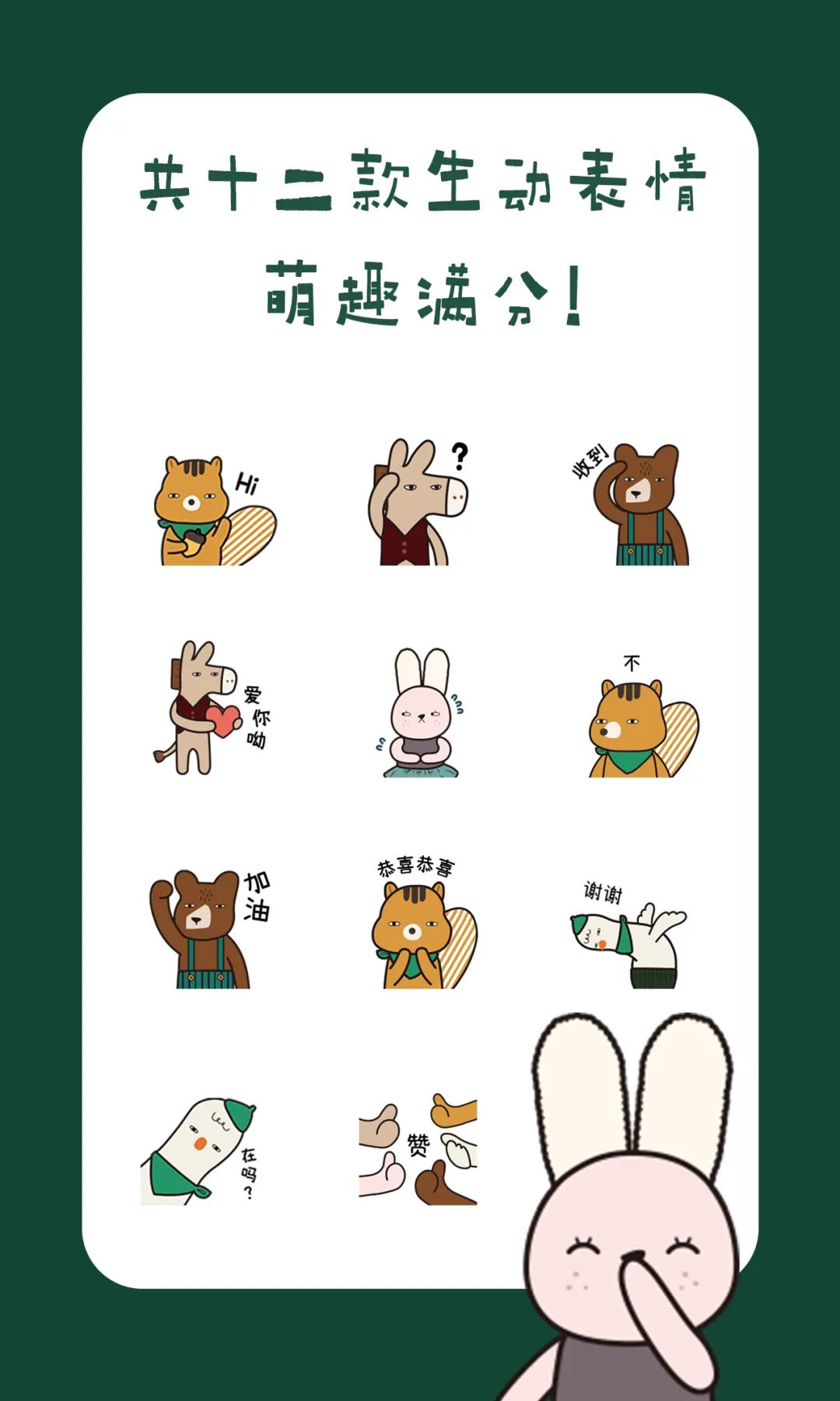 共十二款生动表情

萌趣满分！

Hi

?

收到

爱你呦

不

加油

恭喜恭喜

谢谢

在吗？

赞